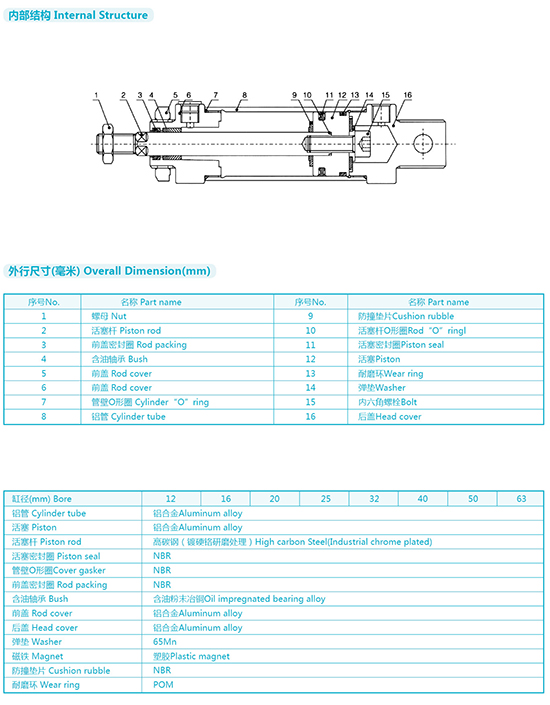 内部结构 Internal Structure

1 2 3 4 5 6 7 8 9 10 11 12 13 14 15 16

外行尺寸(毫米) Overall Dimension(mm)

| 序号No. | 名称 Part name | 序号No. | 名称 Part name |
|---|---|---|---|
| 1 | 螺母 Nut | 9 | 防撞垫片Cushion rubble |
| 2 | 活塞杆 Piston rod | 10 | 活塞杆O形圈Rod "O" ringl |
| 3 | 前盖密封圈 Rod packing | 11 | 活塞密封圈Piston seal |
| 4 | 含油轴承 Bush | 12 | 活塞Piston |
| 5 | 前盖 Rod cover | 13 | 耐磨环Wear ring |
| 6 | 前盖 Rod cover | 14 | 弹垫Washer |
| 7 | 管壁O形圈 Cylinder "O" ring | 15 | 内六角螺栓Bolt |
| 8 | 铝管 Cylinder tube | 16 | 后盖Head cover |

| 缸径(mm) Bore | 12 | 16 | 20 | 25 | 32 | 40 | 50 | 63 |
|---|---|---|---|---|---|---|---|---|
| 铝管 Cylinder tube | 铝合金Aluminum alloy | | | | | | | |
| 活塞 Piston | 铝合金Aluminum alloy | | | | | | | |
| 活塞杆 Piston rod | 高碳钢（镀硬铬研磨处理）High carbon Steel(Industrial chrome plated) | | | | | | | |
| 活塞密封圈 Piston seal | NBR | | | | | | | |
| 管壁O形圈Cover gasker | NBR | | | | | | | |
| 前盖密封圈 Rod packing | NBR | | | | | | | |
| 含油轴承 Bush | 含油粉末冶铜Oil impregnated bearing alloy | | | | | | | |
| 前盖 Rod cover | 铝合金Aluminum alloy | | | | | | | |
| 后盖 Head cover | 铝合金Aluminum alloy | | | | | | | |
| 弹垫 Washer | 65Mn | | | | | | | |
| 磁铁 Magnet | 塑胶Plastic magnet | | | | | | | |
| 防撞垫片 Cushion rubble | NBR | | | | | | | |
| 耐磨环 Wear ring | POM | | | | | | | |